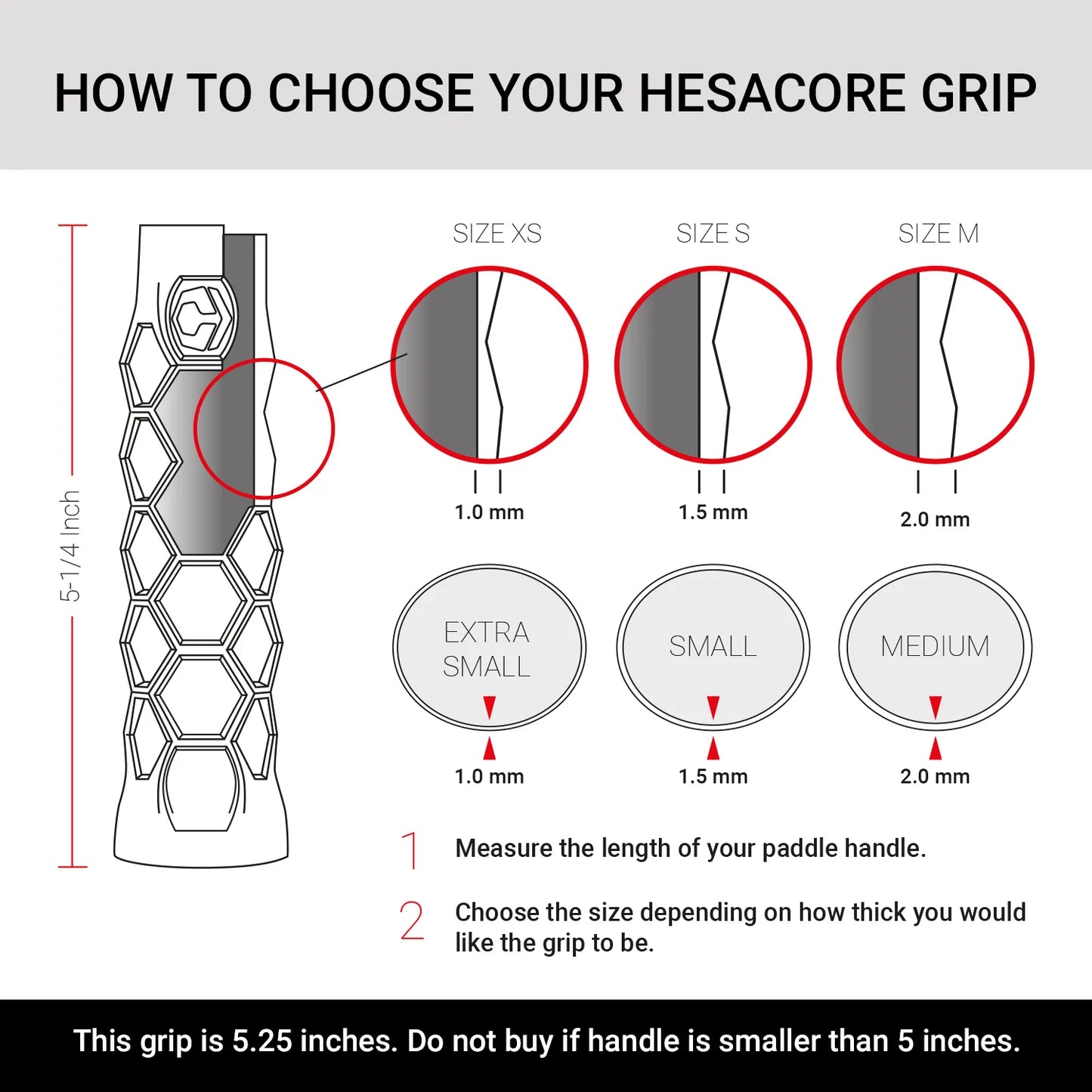 HOW TO CHOOSE YOUR HESACORE GRIP

5-1/4 Inch

SIZE XS

SIZE S

SIZE M

1.0 mm

1.5 mm

2.0 mm

EXTRA SMALL

SMALL

MEDIUM

1.0 mm

1.5 mm

2.0 mm

1 Measure the length of your paddle handle.

2 Choose the size depending on how thick you would like the grip to be.

This grip is 5.25 inches. Do not buy if handle is smaller than 5 inches.